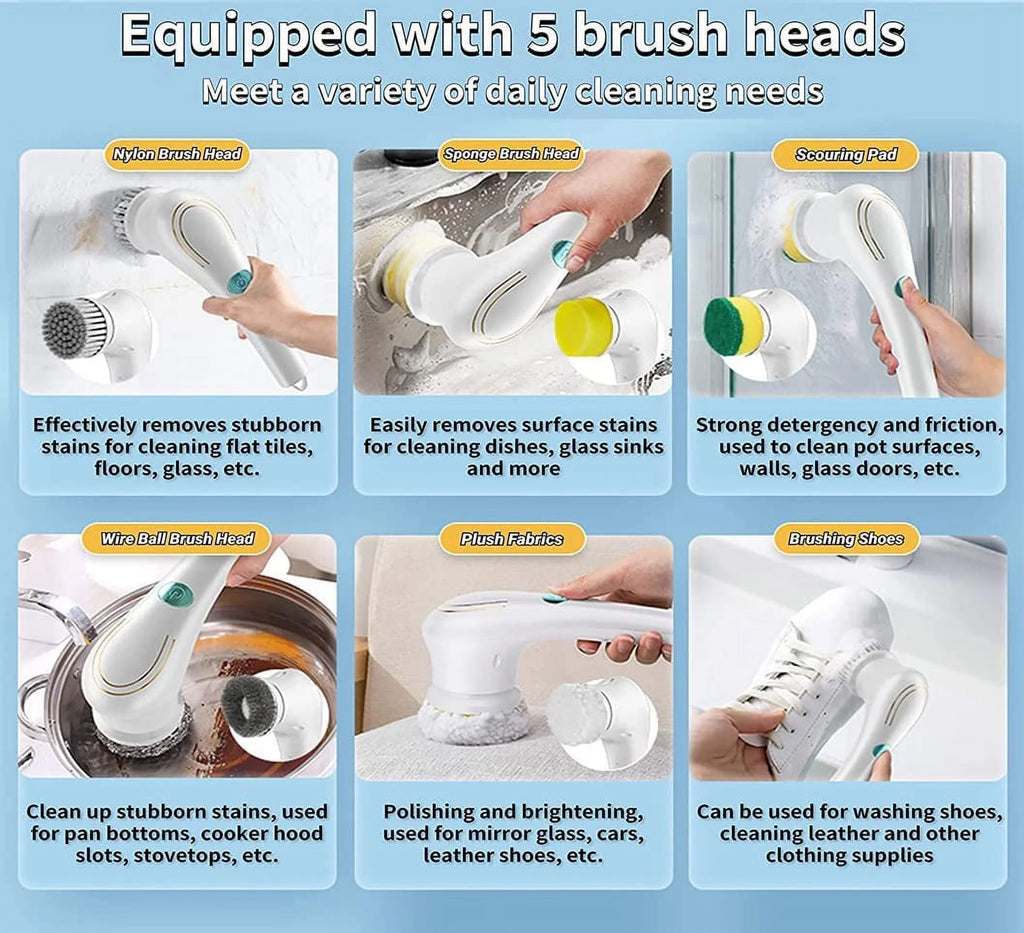 Equipped with 5 brush heads
Meet a variety of daily cleaning needs

Nylon Brush Head

Effectively removes stubborn stains for cleaning flat tiles, floors, glass, etc.

Sponge Brush Head

Easily removes surface stains for cleaning dishes, glass sinks and more

Scouring Pad

Strong detergency and friction, used to clean pot surfaces, walls, glass doors, etc.

Wire Ball Brush Head

Clean up stubborn stains, used for pan bottoms, cooker hood slots, stovetops, etc.

Plush Fabrics

Polishing and brightening, used for mirror glass, cars, leather shoes, etc.

Brushing Shoes

Can be used for washing shoes, cleaning leather and other clothing supplies