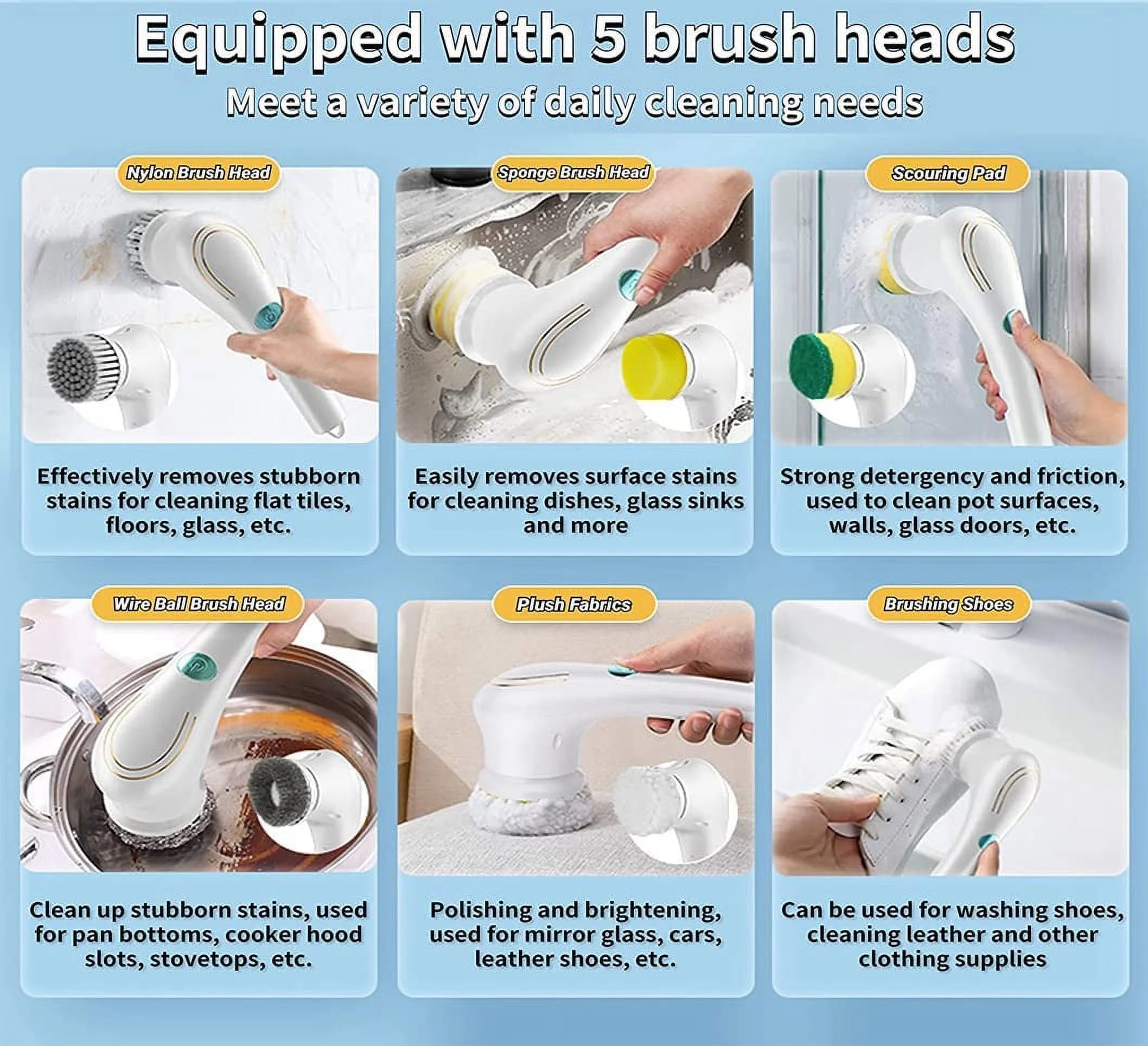 Equipped with 5 brush heads
Meet a variety of daily cleaning needs

Nylon Brush Head

Effectively removes stubborn stains for cleaning flat tiles, floors, glass, etc.

Sponge Brush Head

Easily removes surface stains for cleaning dishes, glass sinks and more

Scouring Pad

Strong detergency and friction, used to clean pot surfaces, walls, glass doors, etc.

Wire Ball Brush Head

Clean up stubborn stains, used for pan bottoms, cooker hood slots, stovetops, etc.

Plush Fabrics

Polishing and brightening, used for mirror glass, cars, leather shoes, etc.

Brushing Shoes

Can be used for washing shoes, cleaning leather and other clothing supplies